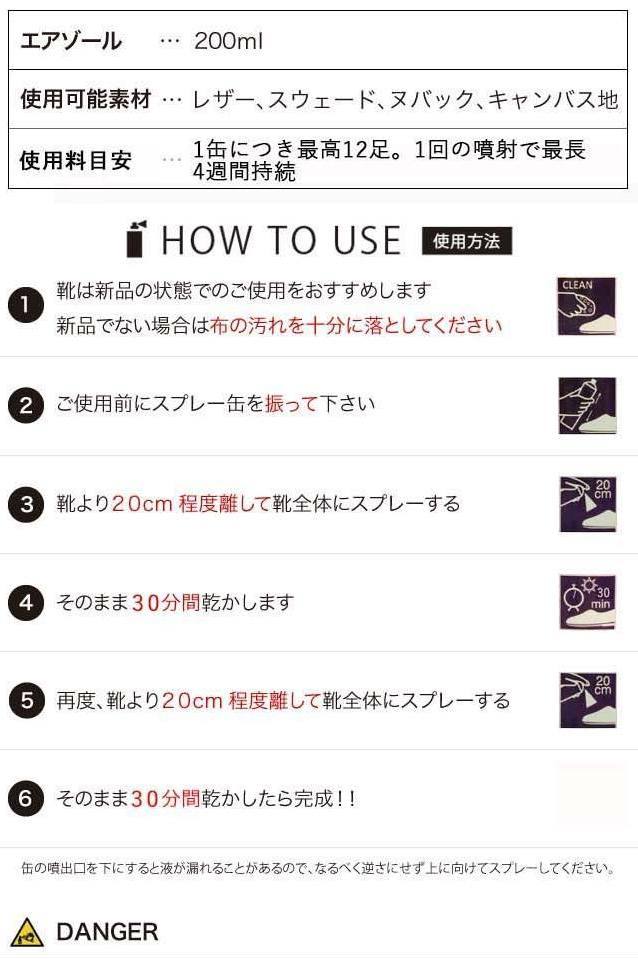 | エアゾール | … 200ml |
|---|---|
| 使用可能素材 | … レザー、スウェード、ヌバック、キャンバス地 |
| 使用料目安 | … 1缶につき最高12足。1回の噴射で最長4週間持続 |

HOW TO USE 使用方法

1 靴は新品の状態でのご使用をおすすめします
新品でない場合は布の汚れを十分に落としてください

CLEAN

2 ご使用前にスプレー缶を振って下さい

3 靴より20cm 程度離して靴全体にスプレーする

20 cm

4 そのまま30分間乾かします

30 min

5 再度、靴より20cm 程度離して靴全体にスプレーする

20 cm

6 そのまま30分間乾かしたら完成!!

缶の噴出口を下にすると液が漏れることがあるので、なるべく逆さにせず上に向けてスプレーしてください。

DANGER